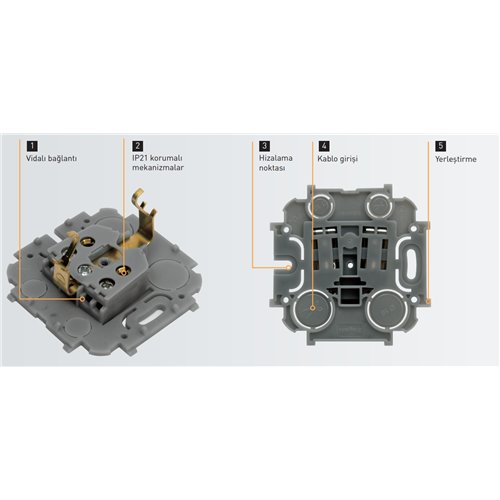 1
Vidalı bağlantı

2
IP21 korumalı mekanizmalar

3
Hizalama noktası

4
Kablo girişi

5
Yerleştirme